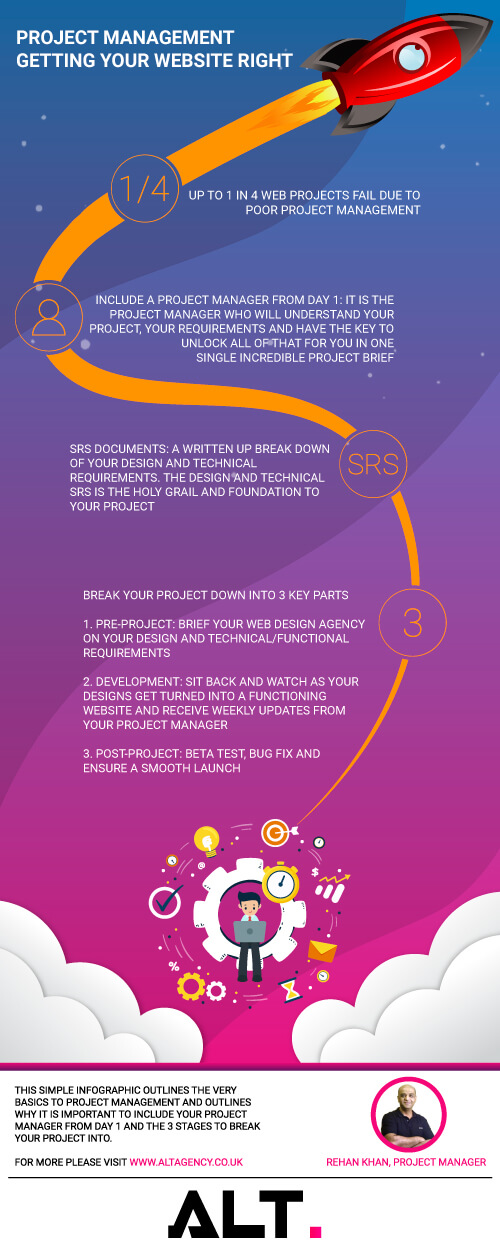 PROJECT MANAGEMENT
GETTING YOUR WEBSITE RIGHT

1/4

UP TO 1 IN 4 WEB PROJECTS FAIL DUE TO POOR PROJECT MANAGEMENT

INCLUDE A PROJECT MANAGER FROM DAY 1: IT IS THE PROJECT MANAGER WHO WILL UNDERSTAND YOUR PROJECT, YOUR REQUIREMENTS AND HAVE THE KEY TO UNLOCK ALL OF THAT FOR YOU IN ONE SINGLE INCREDIBLE PROJECT BRIEF

SRS DOCUMENTS: A WRITTEN UP BREAK DOWN OF YOUR DESIGN AND TECHNICAL REQUIREMENTS. THE DESIGN AND TECHNICAL SRS IS THE HOLY GRAIL AND FOUNDATION TO YOUR PROJECT

SRS

BREAK YOUR PROJECT DOWN INTO 3 KEY PARTS

1. PRE-PROJECT: BRIEF YOUR WEB DESIGN AGENCY ON YOUR DESIGN AND TECHNICAL/FUNCTIONAL REQUIREMENTS

2. DEVELOPMENT: SIT BACK AND WATCH AS YOUR DESIGNS GET TURNED INTO A FUNCTIONING WEBSITE AND RECEIVE WEEKLY UPDATES FROM YOUR PROJECT MANAGER

3. POST-PROJECT: BETA TEST, BUG FIX AND ENSURE A SMOOTH LAUNCH

3

THIS SIMPLE INFOGRAPHIC OUTLINES THE VERY BASICS TO PROJECT MANAGEMENT AND OUTLINES WHY IT IS IMPORTANT TO INCLUDE YOUR PROJECT MANAGER FROM DAY 1 AND THE 3 STAGES TO BREAK YOUR PROJECT INTO.

FOR MORE PLEASE VISIT WWW.ALTAGENCY.CO.UK

REHAN KHAN, PROJECT MANAGER

ALT.